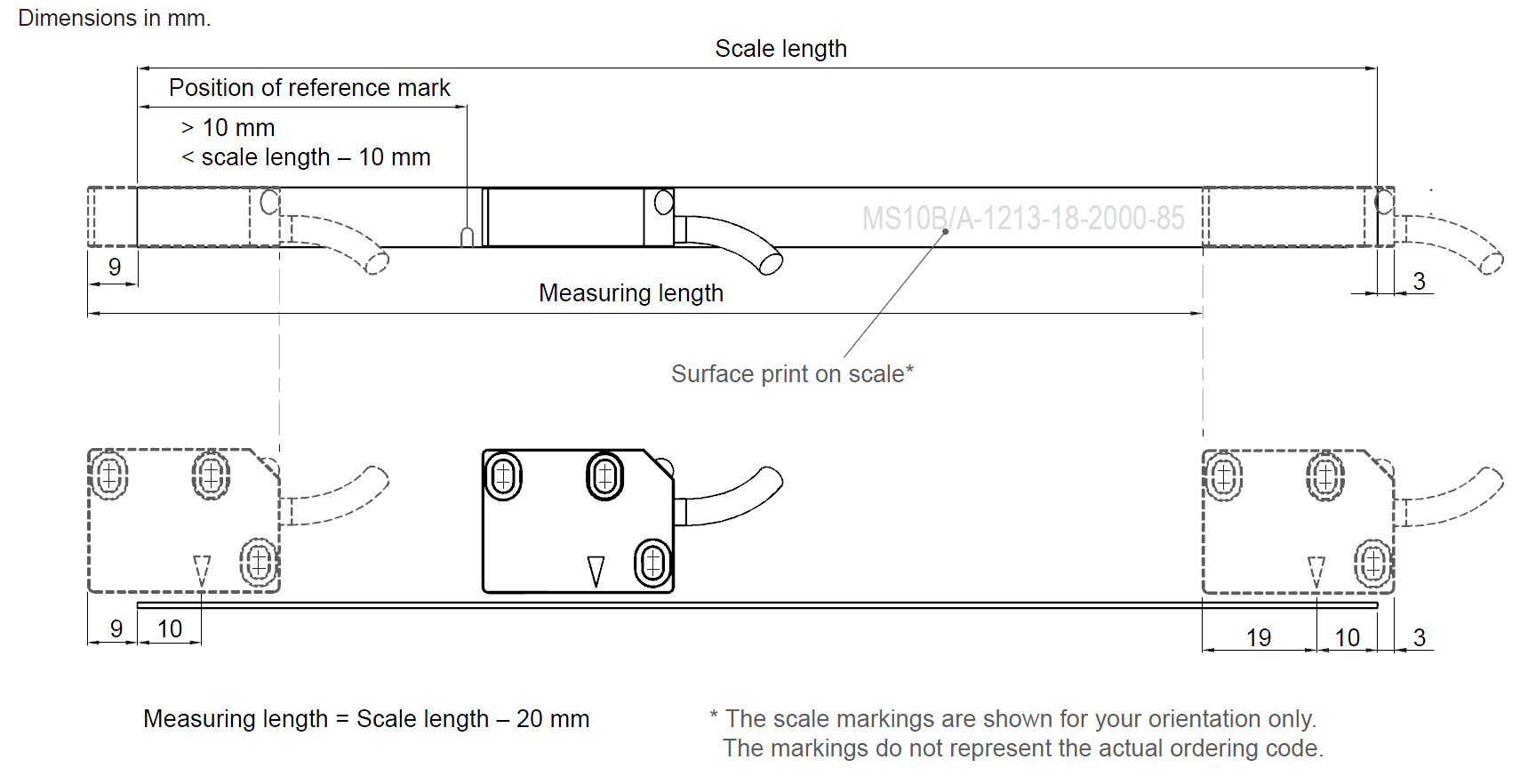 Dimensions in mm.

Scale length

Position of reference mark

> 10 mm
< scale length – 10 mm

MS10B/A-1213-18-2000-85

9

3

Measuring length

Surface print on scale*

9

10

19

10

3

Measuring length = Scale length – 20 mm

* The scale markings are shown for your orientation only.
The markings do not represent the actual ordering code.